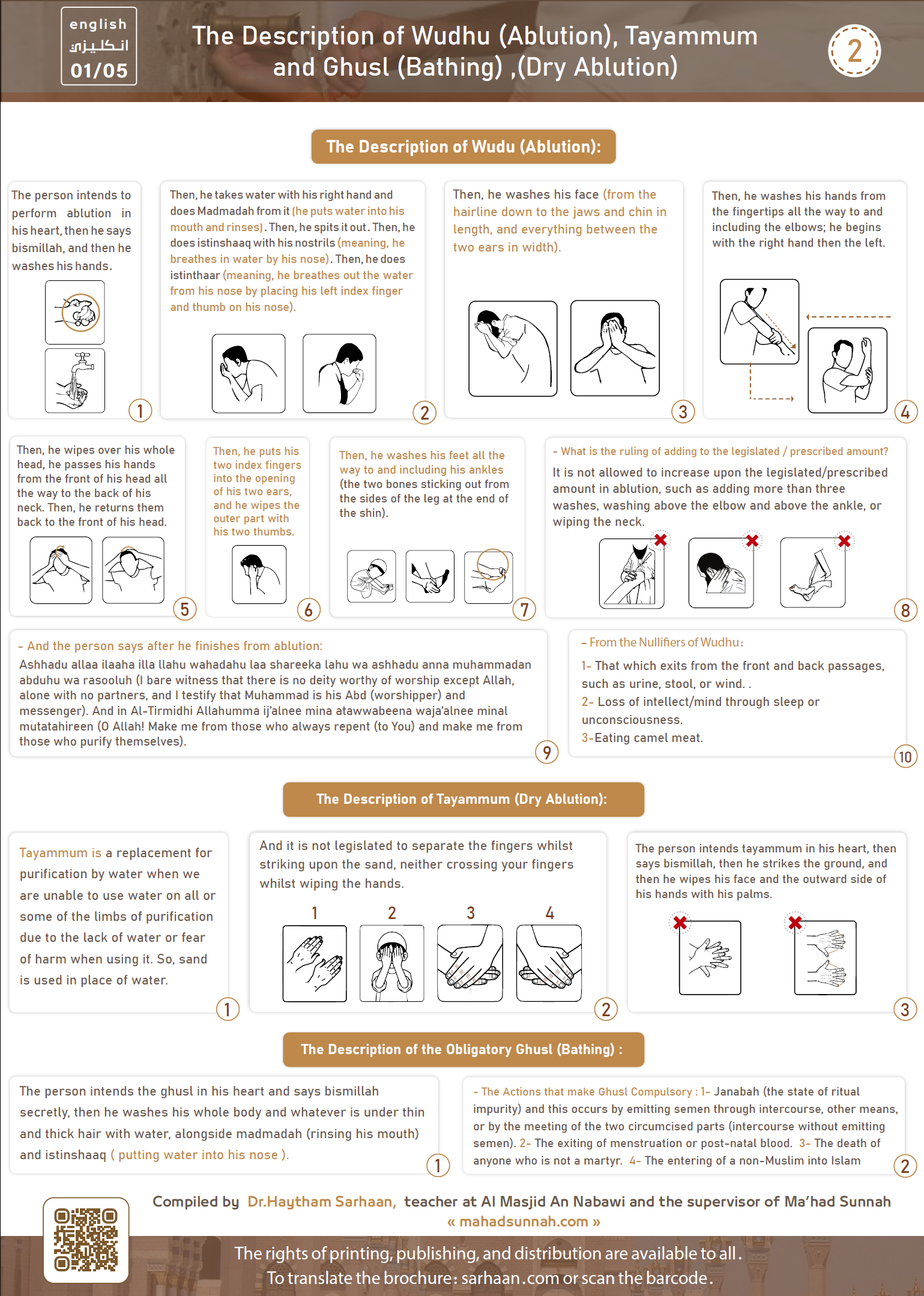 english
انكليزي
01/05

The Description of Wudhu (Ablution), Tayammum and Ghusl (Bathing) ,(Dry Ablution)

2

The Description of Wudu (Ablution):

The person intends to perform ablution in his heart, then he says bismillah, and then he washes his hands.

1

Then, he takes water with his right hand and does Madmadah from it (he puts water into his mouth and rinses). Then, he spits it out. Then, he does istinshaaq with his nostrils (meaning, he breathes in water by his nose). Then, he does istinthaar (meaning, he breathes out the water from his nose by placing his left index finger and thumb on his nose).

2

Then, he washes his face (from the hairline down to the jaws and chin in length, and everything between the two ears in width).

3

Then, he washes his hands from the fingertips all the way to and including the elbows; he begins with the right hand then the left.

4

Then, he wipes over his whole head, he passes his hands from the front of his head all the way to the back of his neck. Then, he returns them back to the front of his head.

5

Then, he puts his two index fingers into the opening of his two ears, and he wipes the outer part with his two thumbs.

6

Then, he washes his feet all the way to and including his ankles (the two bones sticking out from the sides of the leg at the end of the shin).

7

- What is the ruling of adding to the legislated / prescribed amount?
It is not allowed to increase upon the legislated/prescribed amount in ablution, such as adding more than three washes, washing above the elbow and above the ankle, or wiping the neck.

8

- And the person says after he finishes from ablution:
Ashhadu allaa ilaaha illa llahu wahadahu laa shareeka lahu wa ashhadu anna muhammadan abduhu wa rasooluh (I bare witness that there is no deity worthy of worship except Allah, alone with no partners, and I testify that Muhammad is his Abd (worshipper) and messenger). And in Al-Tirmidhi Allahumma ij'alnee mina atawwabeena waja'alnee minal mutatahireen (O Allah! Make me from those who always repent (to You) and make me from those who purify themselves).

9

- From the Nullifiers of Wudhu:
1- That which exits from the front and back passages, such as urine, stool, or wind. .
2- Loss of intellect/mind through sleep or unconsciousness.
3-Eating camel meat.

10

The Description of Tayammum (Dry Ablution):

Tayammum is a replacement for purification by water when we are unable to use water on all or some of the limbs of purification due to the lack of water or fear of harm when using it. So, sand is used in place of water.

1

And it is not legislated to separate the fingers whilst striking upon the sand, neither crossing your fingers whilst wiping the hands.

1 2 3 4

2

The person intends tayammum in his heart, then says bismillah, then he strikes the ground, and then he wipes his face and the outward side of his hands with his palms.

3

The Description of the Obligatory Ghusl (Bathing) :

The person intends the ghusl in his heart and says bismillah secretly, then he washes his whole body and whatever is under thin and thick hair with water, alongside madmadah (rinsing his mouth) and istinshaaq ( putting water into his nose ).

1

- The Actions that make Ghusl Compulsory : 1- Janabah (the state of ritual impurity) and this occurs by emitting semen through intercourse, other means, or by the meeting of the two circumcised parts (intercourse without emitting semen). 2- The exiting of menstruation or post-natal blood. 3- The death of anyone who is not a martyr. 4- The entering of a non-Muslim into Islam

2

Compiled by Dr.Haytham Sarhaan, teacher at Al Masjid An Nabawi and the supervisor of Ma'had Sunnah
« mahadsunnah.com »

The rights of printing, publishing, and distribution are available to all.
To translate the brochure: sarhaan.com or scan the barcode.